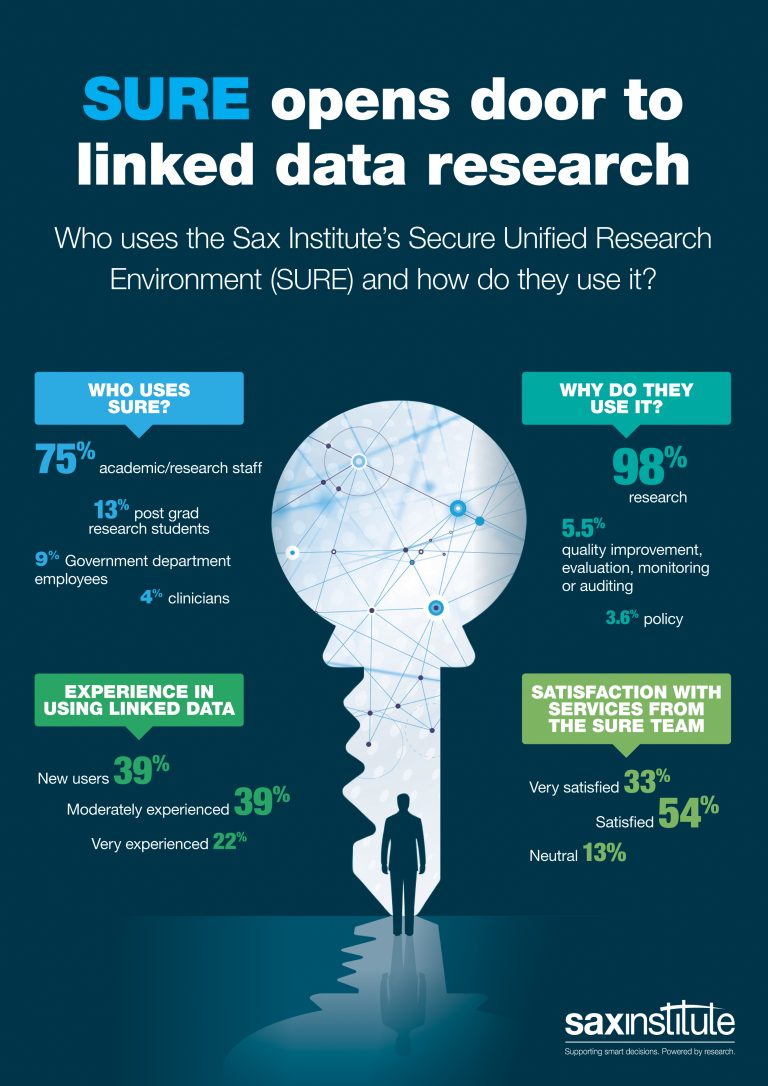 SURE opens door to linked data research

Who uses the Sax Institute's Secure Unified Research Environment (SURE) and how do they use it?

WHO USES SURE?

75% academic/research staff

13% post grad research students

9% Government department employees

4% clinicians

WHY DO THEY USE IT?

98% research

5.5% quality improvement, evaluation, monitoring or auditing

3.6% policy

EXPERIENCE IN USING LINKED DATA

New users 39%

Moderately experienced 39%

Very experienced 22%

SATISFACTION WITH SERVICES FROM THE SURE TEAM

Very satisfied 33%

Satisfied 54%

Neutral 13%

saxinstitute
Supporting smart decisions. Powered by research.